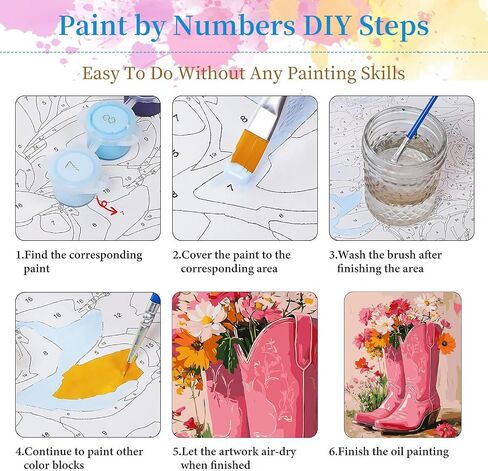 Paint by Numbers DIY Steps

Easy To Do Without Any Painting Skills

1.Find the corresponding paint

2.Cover the paint to the corresponding area

3.Wash the brush after finishing the area

4.Continue to paint other color blocks

5.Let the artwork air-dry when finished

6.Finish the oil painting