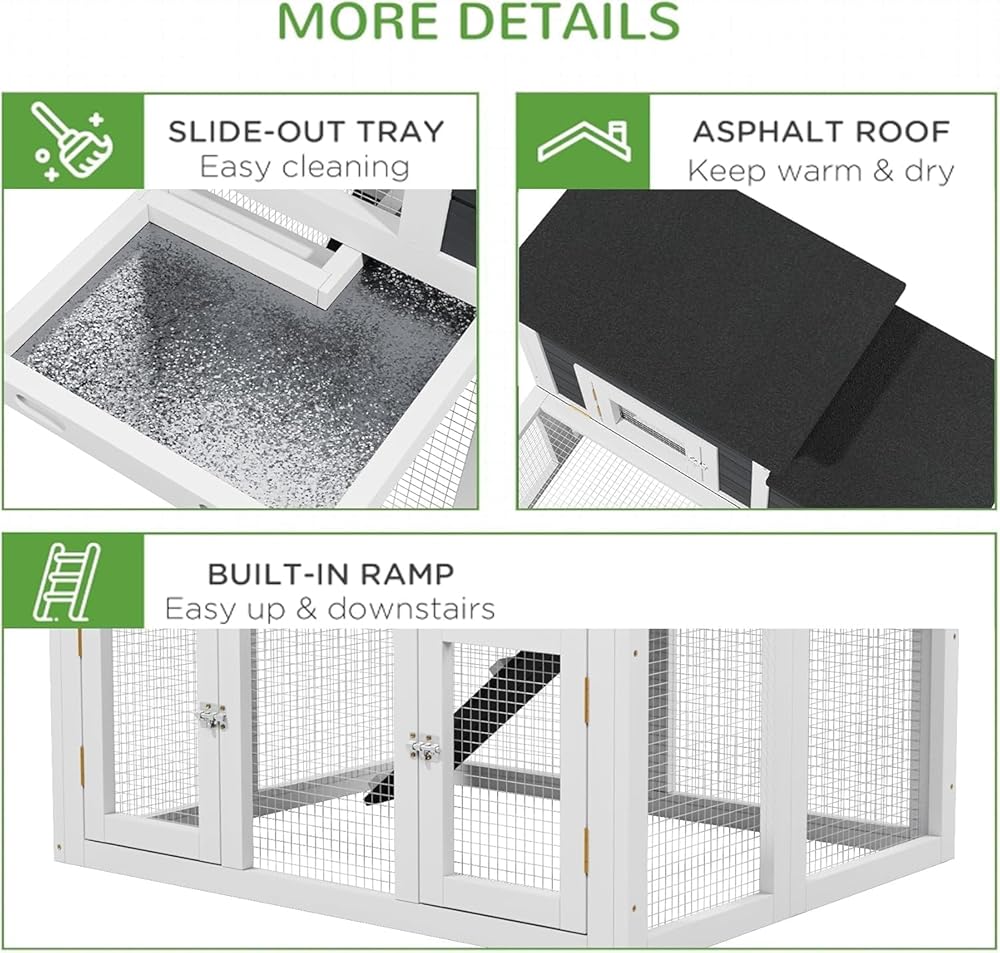 MORE DETAILS

SLIDE-OUT TRAY
Easy cleaning

ASPHALT ROOF
Keep warm & dry

BUILT-IN RAMP
Easy up & downstairs