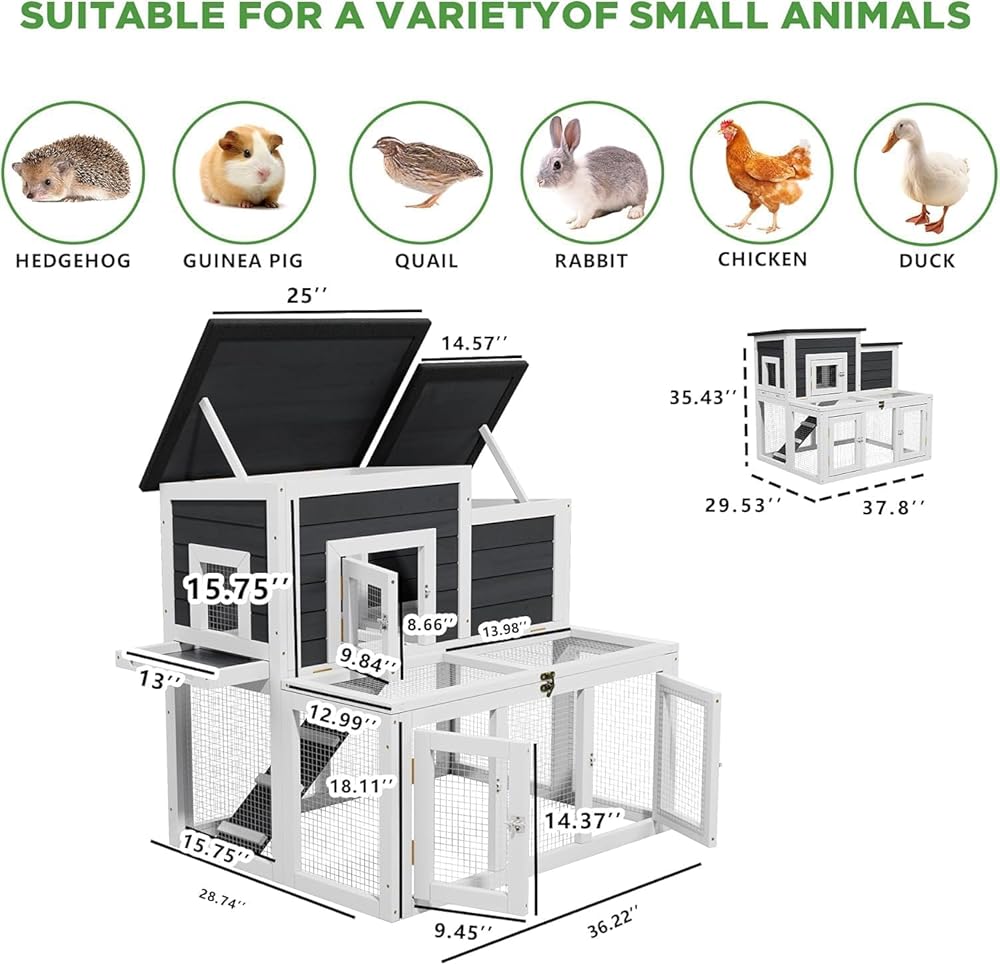 SUITABLE FOR A VARIETYOF SMALL ANIMALS

HEDGEHOG GUINEA PIG QUAIL RABBIT CHICKEN DUCK

25''

14.57''

35.43''

29.53'' 37.8''

15.75''

8.66''

13.98''

9.84''

13''

12.99''

18.11''

14.37''

15.75''

28.74''

9.45''

36.22''