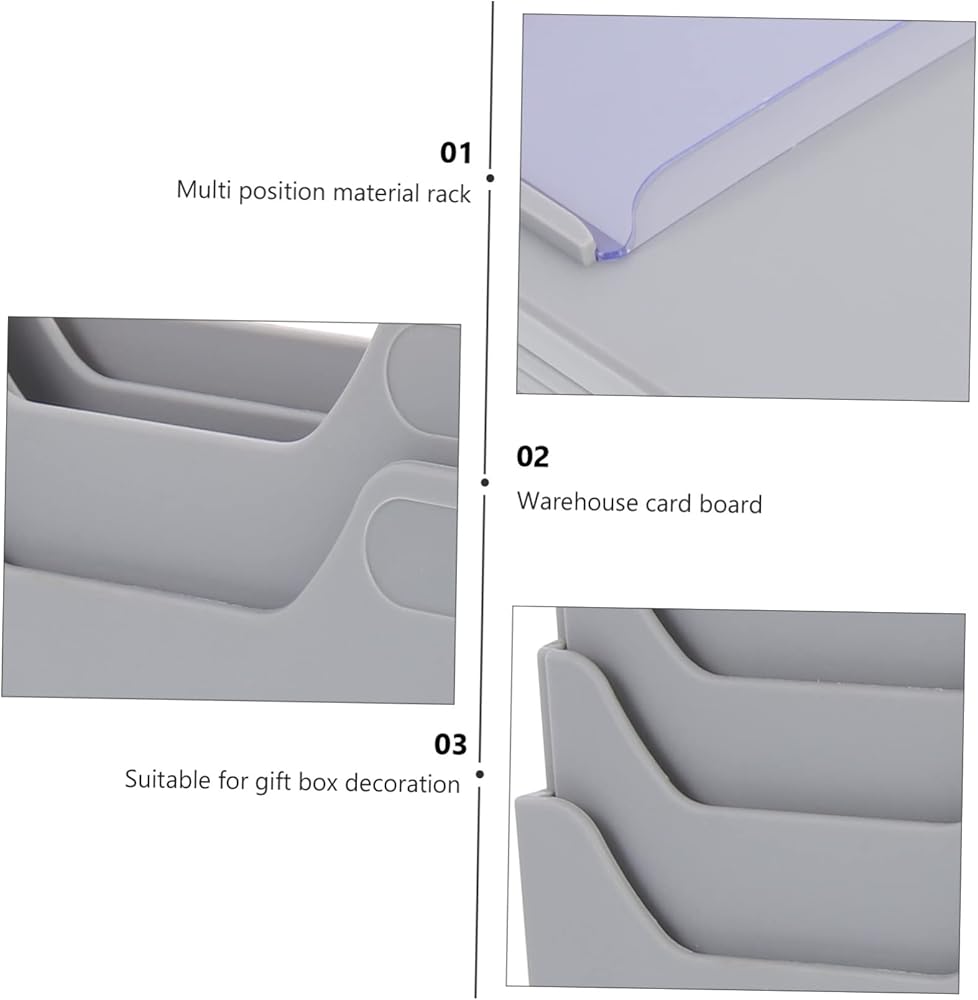 01
Multi position material rack

02
Warehouse card board

03
Suitable for gift box decoration