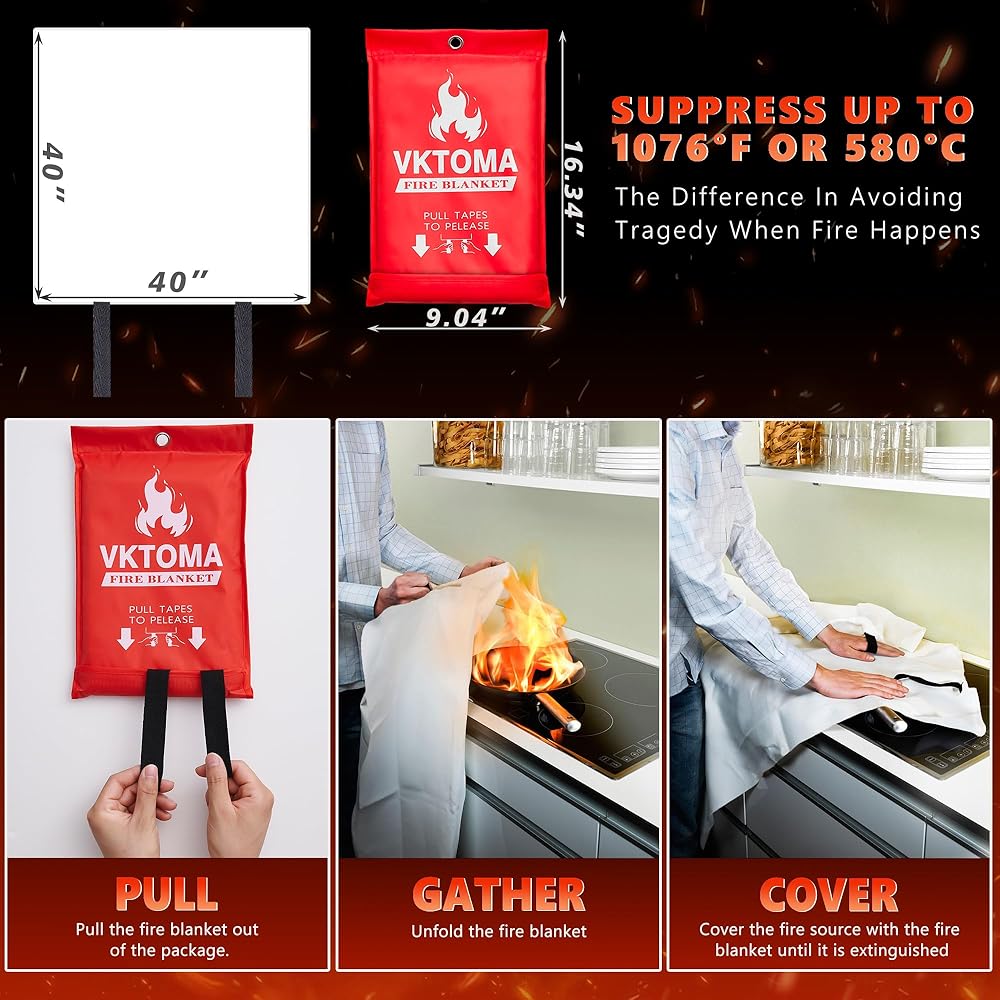 40"

40"

VKTOMA
FIRE BLANKET
PULL TAPES TO PELEASE

16.34"

9.04"

SUPPRESS UP TO 1076°F OR 580°C

The Difference In Avoiding Tragedy When Fire Happens

VKTOMA
FIRE BLANKET
PULL TAPES TO PELEASE

PULL
Pull the fire blanket out of the package.

GATHER
Unfold the fire blanket

COVER
Cover the fire source with the fire blanket until it is extinguished