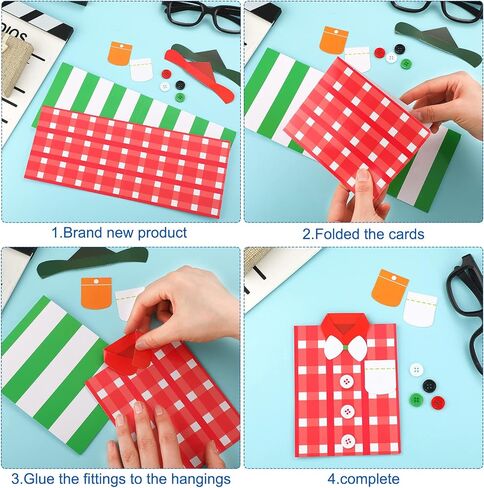 1.Brand new product

2.Folded the cards

3.Glue the fittings to the hangings

4.complete