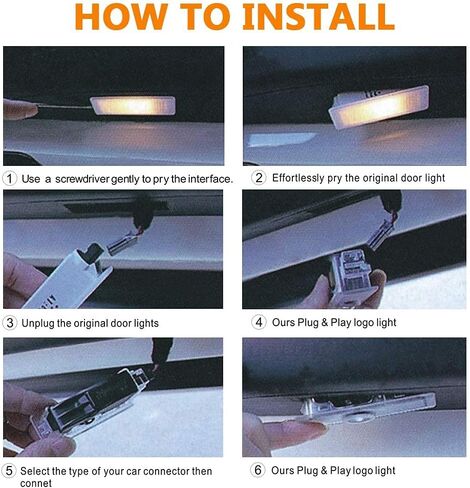 HOW TO INSTALL

1 Use a screwdriver gently to pry the interface.

2 Effortlessly pry the original door light

3 Unplug the original door lights

4 Ours Plug & Play logo light

5 Select the type of your car connector then connet

6 Ours Plug & Play logo light