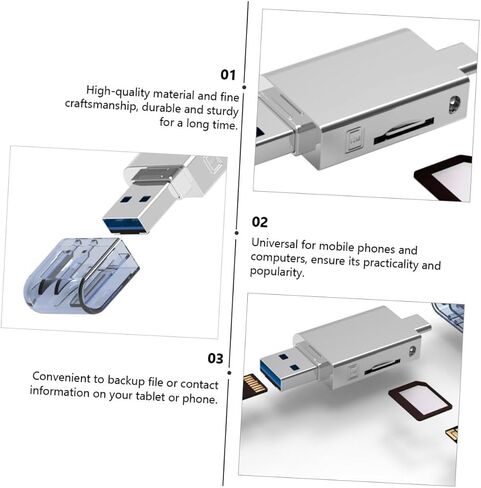 01
High-quality material and fine craftsmanship, durable and sturdy for a long time.

02
Universal for mobile phones and computers, ensure its practicality and popularity.

03
Convenient to backup file or contact information on your tablet or phone.