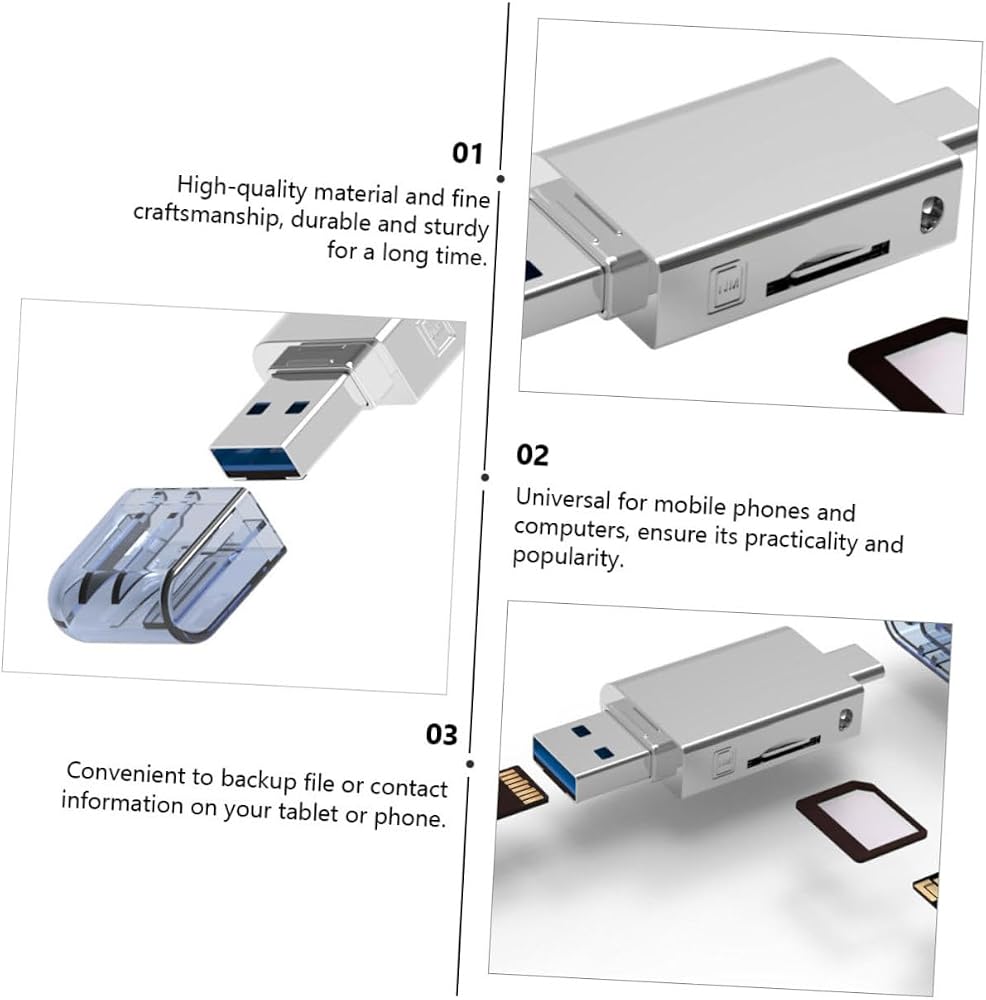 01

High-quality material and fine craftsmanship, durable and sturdy for a long time.

02

Universal for mobile phones and computers, ensure its practicality and popularity.

03

Convenient to backup file or contact information on your tablet or phone.