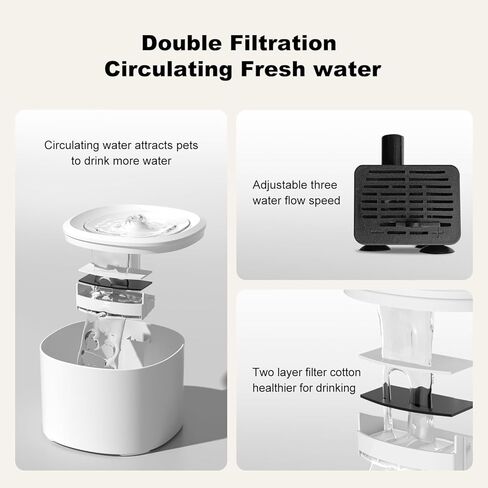 Double Filtration
Circulating Fresh water

Circulating water attracts pets to drink more water

Adjustable three water flow speed

Two layer filter cotton healthier for drinking