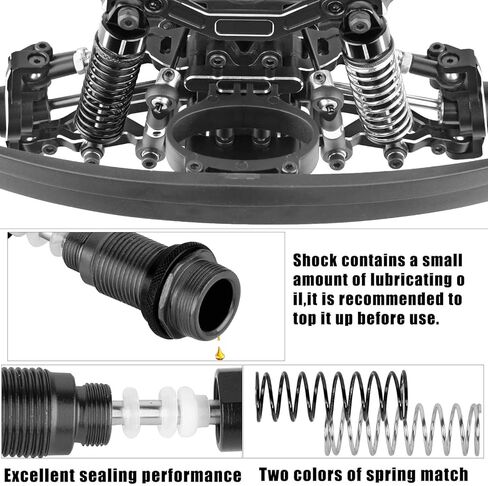 Shock contains a small amount of lubricating o il,it is recommended to top it up before use.

Excellent sealing performance

Two colors of spring match