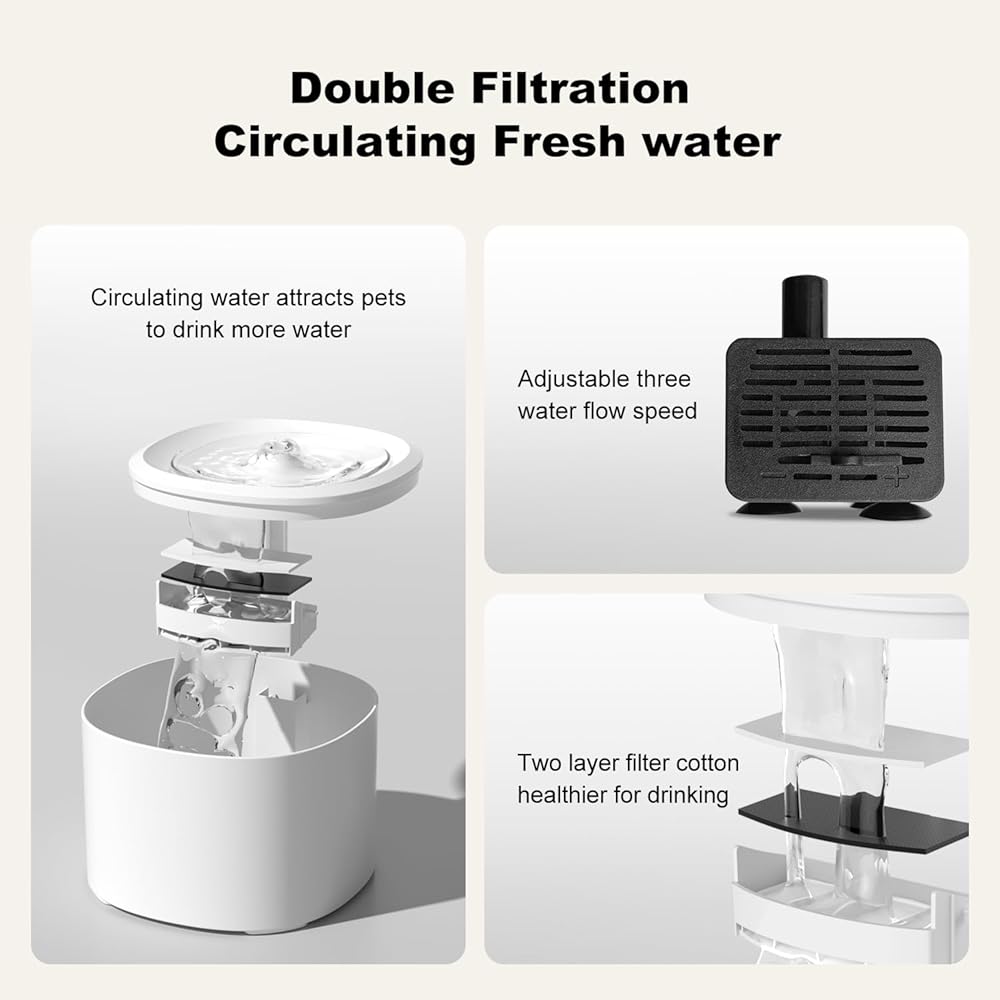 Double Filtration
Circulating Fresh water

Circulating water attracts pets to drink more water

Adjustable three water flow speed

−
+

Two layer filter cotton healthier for drinking