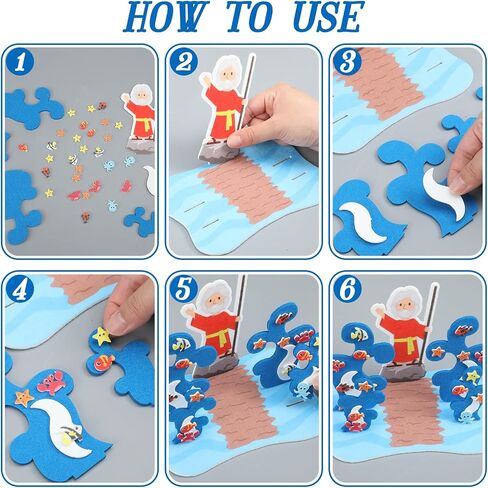 HOW TO USE

1

2

3

4

5

6