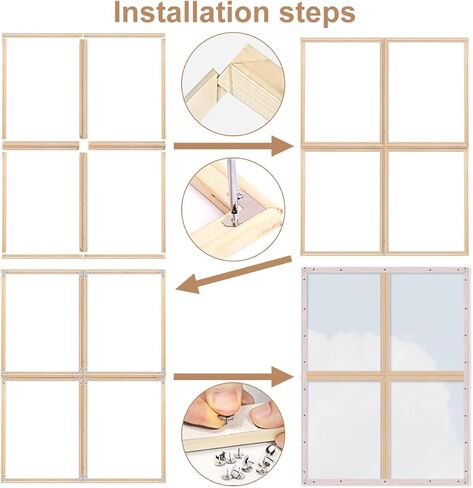 Installation steps