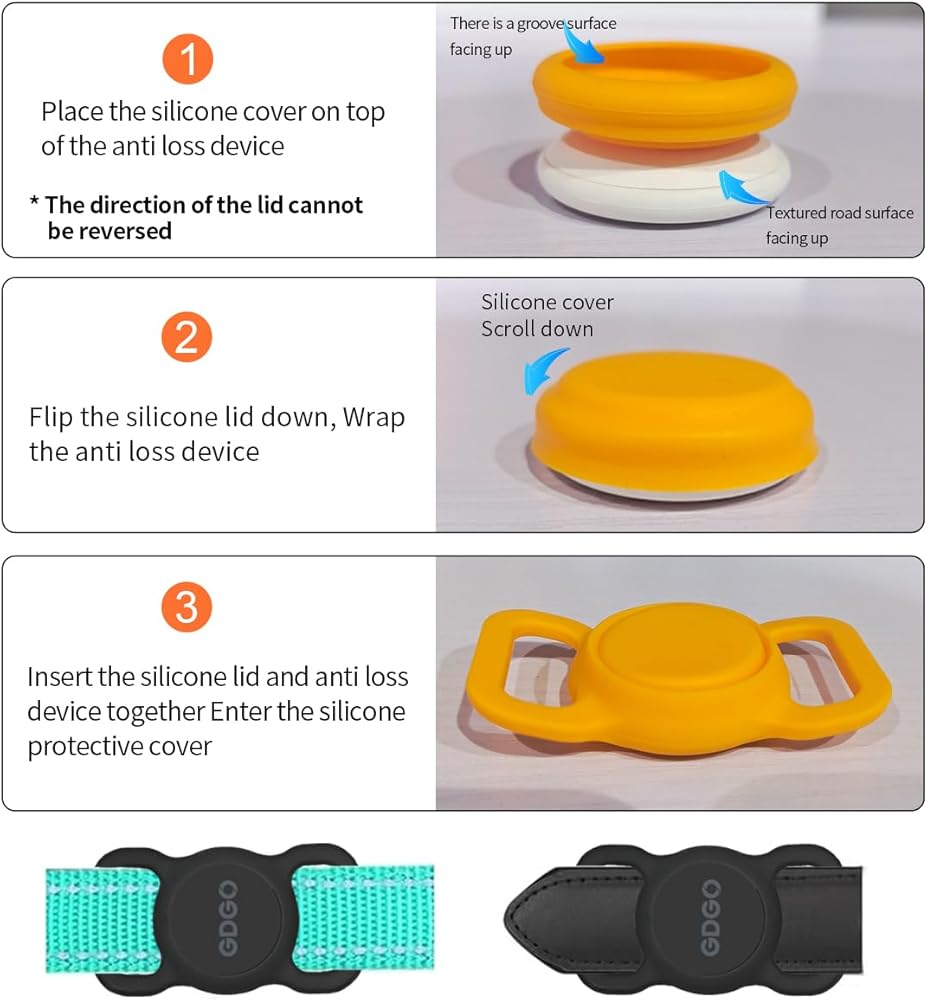 1

Place the silicone cover on top of the anti loss device

* The direction of the lid cannot be reversed

There is a groove surface facing up

Textured road surface facing up

2

Flip the silicone lid down, Wrap the anti loss device

Silicone cover Scroll down

3

Insert the silicone lid and anti loss device together Enter the silicone protective cover

GDGO

GDGO