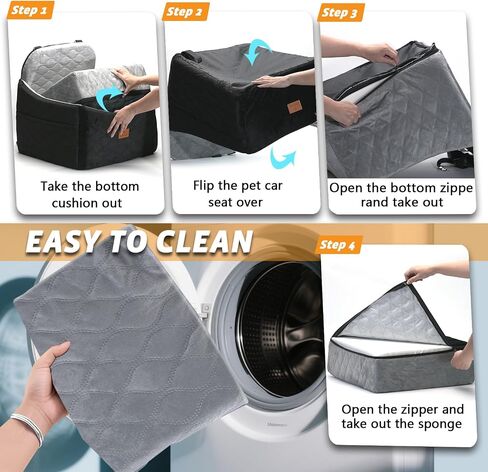 Step 1

Take the bottom cushion out

Step 2

Flip the pet car seat over

Step 3

Open the bottom zippe rand take out

EASY TO CLEAN

Step 4

Open the zipper and take out the sponge