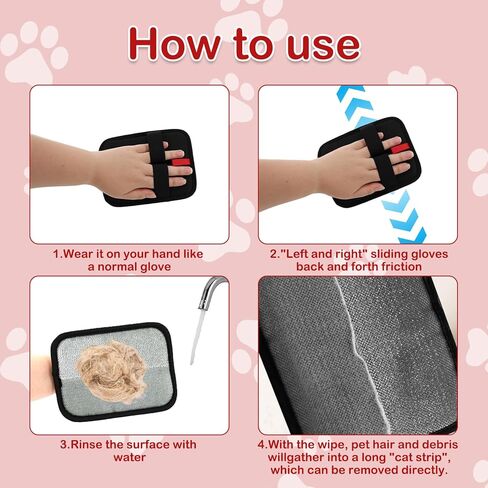 How to use

1.Wear it on your hand like a normal glove

2."Left and right" sliding gloves back and forth friction

3.Rinse the surface with water

4.With the wipe, pet hair and debris willgather into a long "cat strip", which can be removed directly.