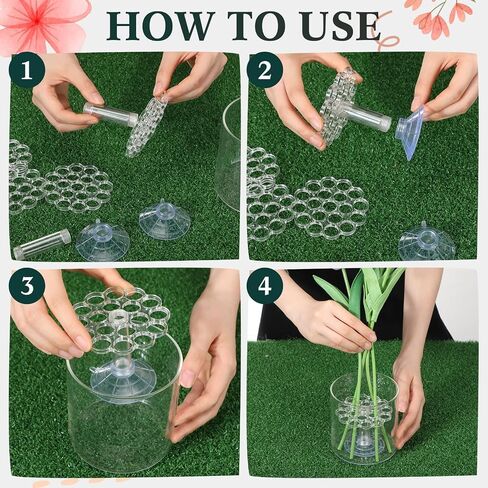 HOW TO USE

1

2

3

4