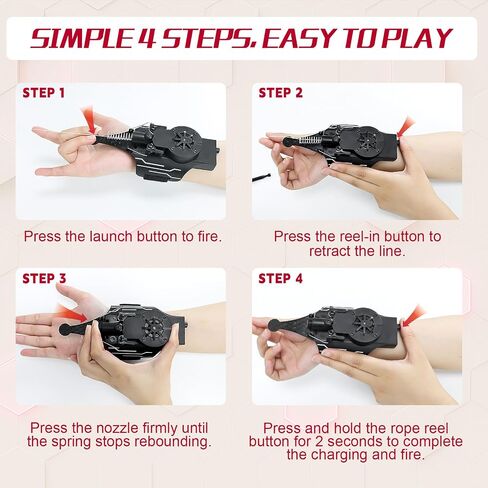 SIMPLE 4 STEPS. EASY TO PLAY

STEP 1

Press the launch button to fire.

STEP 2

Press the reel-in button to retract the line.

STEP 3

Press the nozzle firmly until the spring stops rebounding.

STEP 4

Press and hold the rope reel button for 2 seconds to complete the charging and fire.