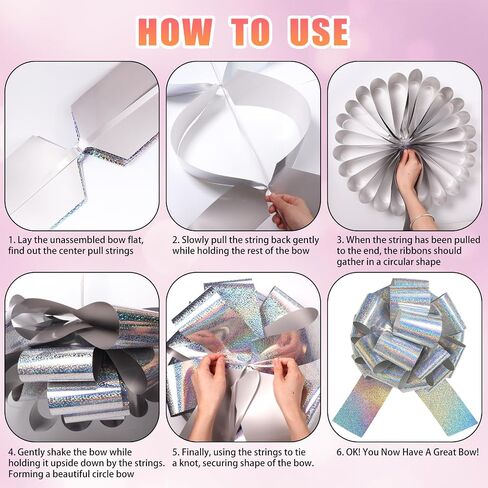 HOW TO USE

1. Lay the unassembled bow flat, find out the center pull strings

2. Slowly pull the string back gently while holding the rest of the bow

3. When the string has been pulled to the end, the ribbons should gather in a circular shape

4. Gently shake the bow while holding it upside down by the strings. Forming a beautiful circle bow

5. Finally, using the strings to tie a knot, securing shape of the bow.

6. OK! You Now Have A Great Bow!