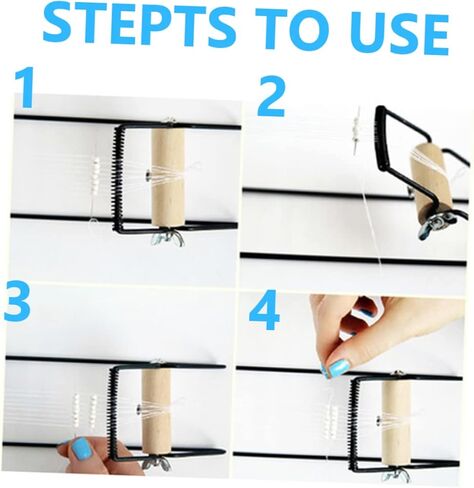 STEPTS TO USE

1

2

3

4