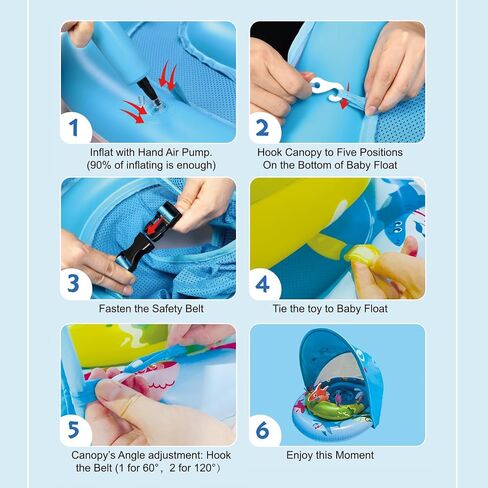 1

Inflat with Hand Air Pump.
(90% of inflating is enough)

2

Hook Canopy to Five Positions
On the Bottom of Baby Float

3

Fasten the Safety Belt

4

Tie the toy to Baby Float

5

Canopy's Angle adjustment: Hook the Belt (1 for 60°, 2 for 120°)

6

Enjoy this Moment