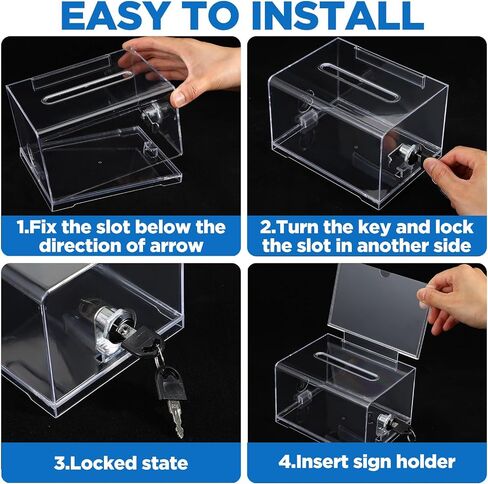 EASY TO INSTALL

1.Fix the slot below the direction of arrow

2.Turn the key and lock the slot in another side

3.Locked state

4.Insert sign holder