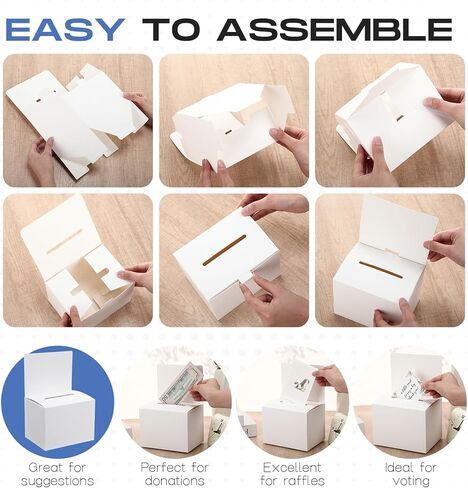 EASY TO ASSEMBLE

Great for suggestions

Perfect for donations

Excellent for raffles

Ideal for voting