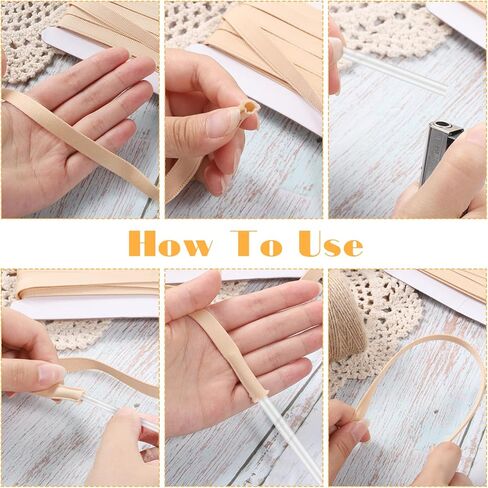 How To Use