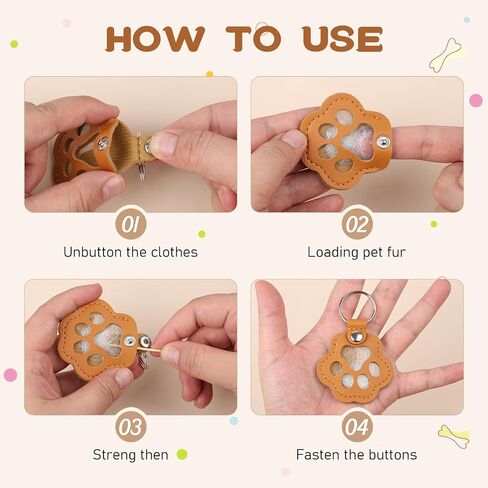 HOW TO USE

01
Unbutton the clothes

02
Loading pet fur

03
Streng then

04
Fasten the buttons