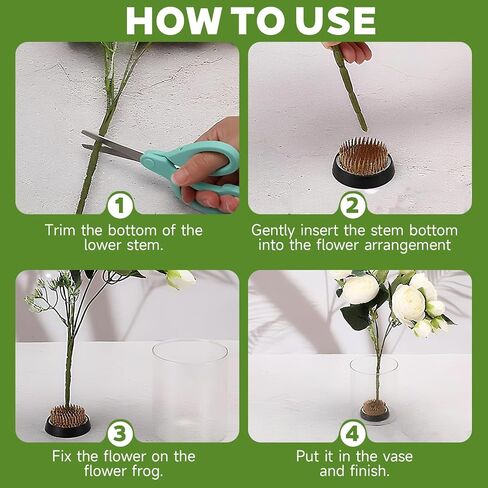 HOW TO USE

1

Trim the bottom of the lower stem.

2

Gently insert the stem bottom into the flower arrangement

3

Fix the flower on the flower frog.

4

Put it in the vase and finish.