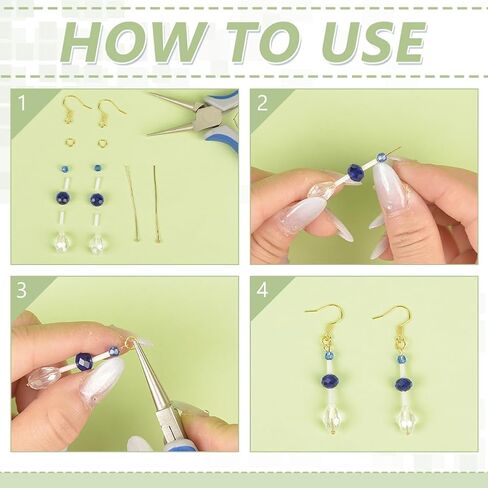 HOW TO USE

1

2

3

4