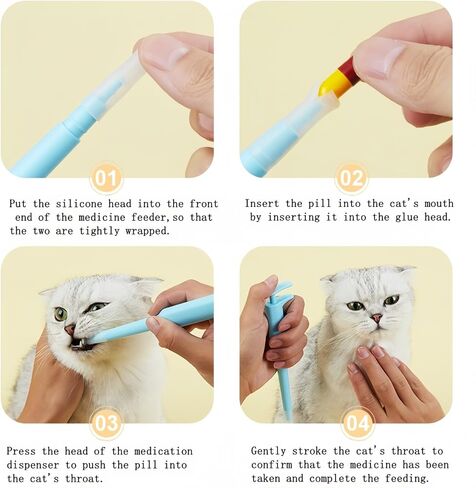 01

Put the silicone head into the front end of the medicine feeder,so that the two are tightly wrapped.

02

Insert the pill into the cat's mouth by inserting it into the glue head.

03

Press the head of the medication dispenser to push the pill into the cat's throat.

04

Gently stroke the cat's throat to confirm that the medicine has been taken and complete the feeding.