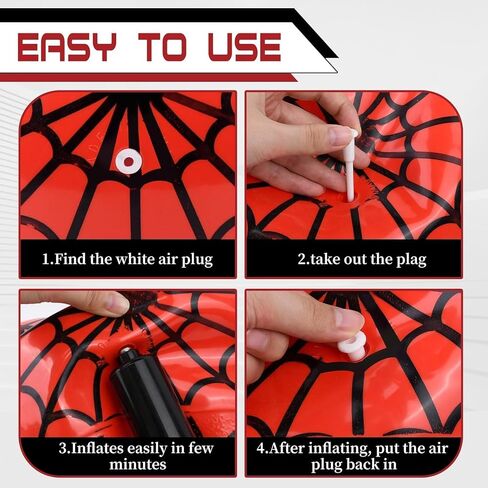 EASY TO USE

1.Find the white air plug

2.take out the plag

3.Inflates easily in few minutes

4.After inflating, put the air plug back in