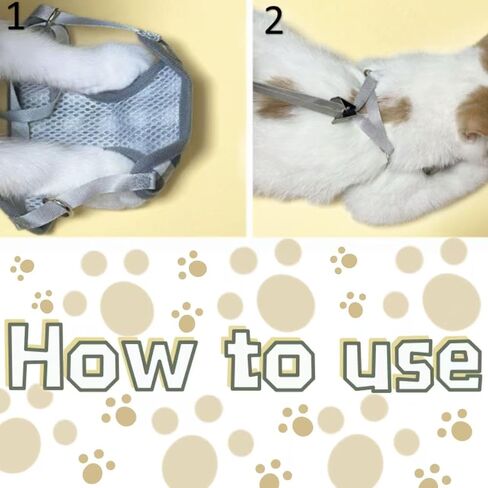 1

2

How to use