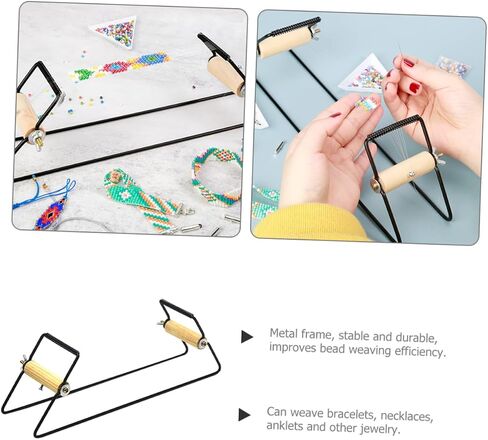 Metal frame, stable and durable, improves bead weaving efficiency.

Can weave bracelets, necklaces, anklets and other jewelry.