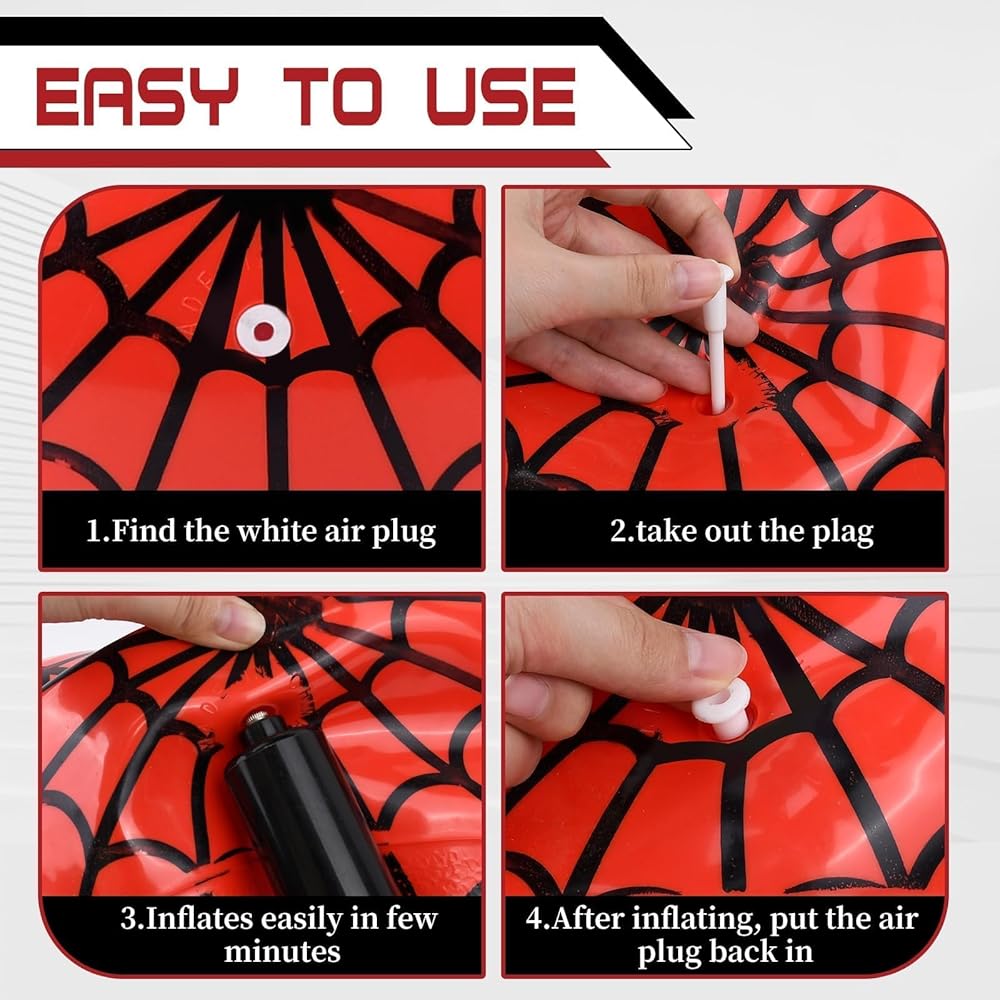 EASY TO USE

1.Find the white air plug

2.take out the plag

3.Inflates easily in few minutes

4.After inflating, put the air plug back in