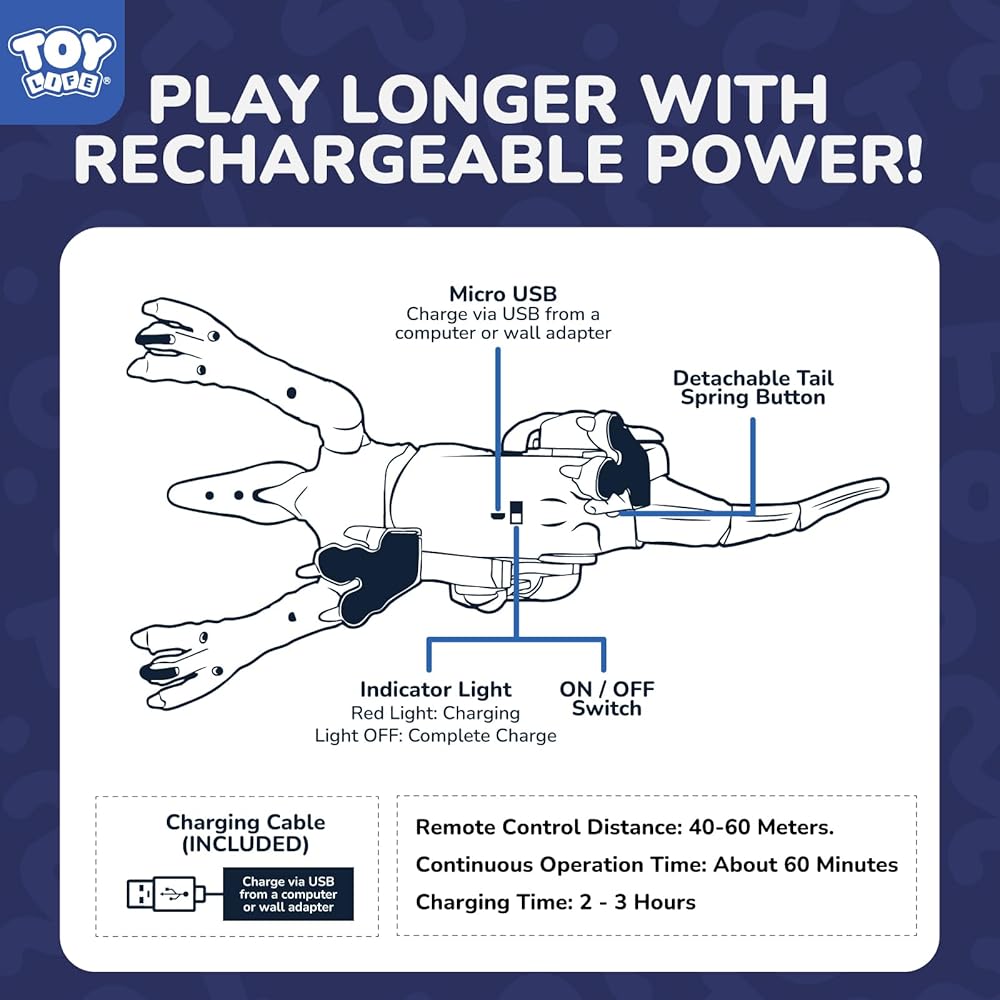 TOY LIFE®

PLAY LONGER WITH RECHARGEABLE POWER!

Micro USB
Charge via USB from a computer or wall adapter

Detachable Tail Spring Button

Indicator Light
Red Light: Charging
Light OFF: Complete Charge

ON / OFF Switch

Charging Cable (INCLUDED)

Charge via USB from a computer or wall adapter

Remote Control Distance: 40-60 Meters.
Continuous Operation Time: About 60 Minutes
Charging Time: 2 - 3 Hours