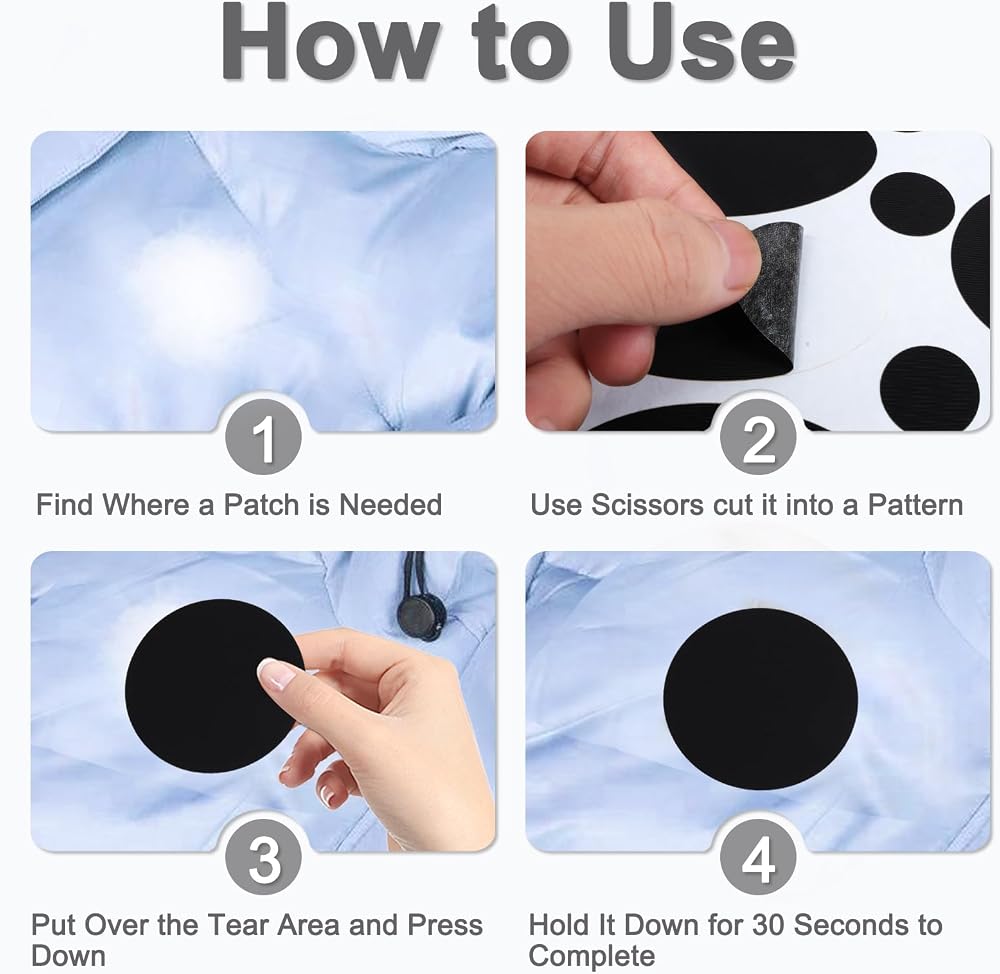 How to Use

1

Find Where a Patch is Needed

2

Use Scissors cut it into a Pattern

3

Put Over the Tear Area and Press Down

4

Hold It Down for 30 Seconds to Complete