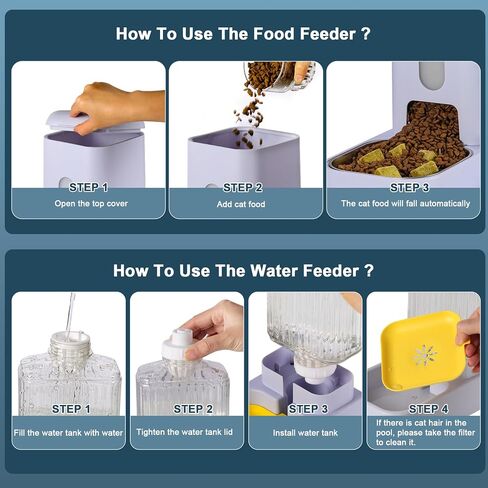 How To Use The Food Feeder ?

STEP 1
Open the top cover

STEP 2
Add cat food

STEP 3
The cat food will fall automatically

How To Use The Water Feeder ?

STEP 1
Fill the water tank with water

STEP 2
Tighten the water tank lid

STEP 3
Install water tank

STEP 4
If there is cat hair in the pool, please take the filter to clean it.