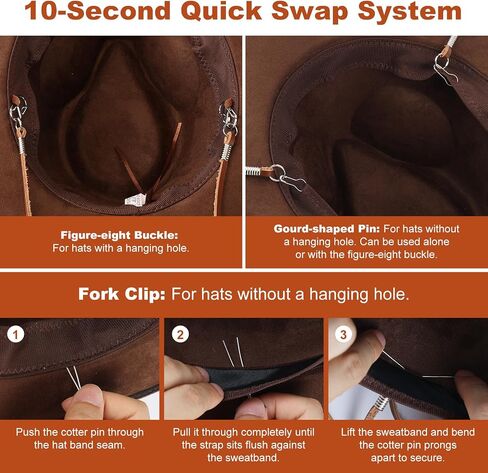 10-Second Quick Swap System

Figure-eight Buckle: For hats with a hanging hole.

Gourd-shaped Pin: For hats without a hanging hole. Can be used alone or with the figure-eight buckle.

Fork Clip: For hats without a hanging hole.

1

Push the cotter pin through the hat band seam.

2

Pull it through completely until the strap sits flush against the sweatband.

3

Lift the sweatband and bend the cotter pin prongs apart to secure.