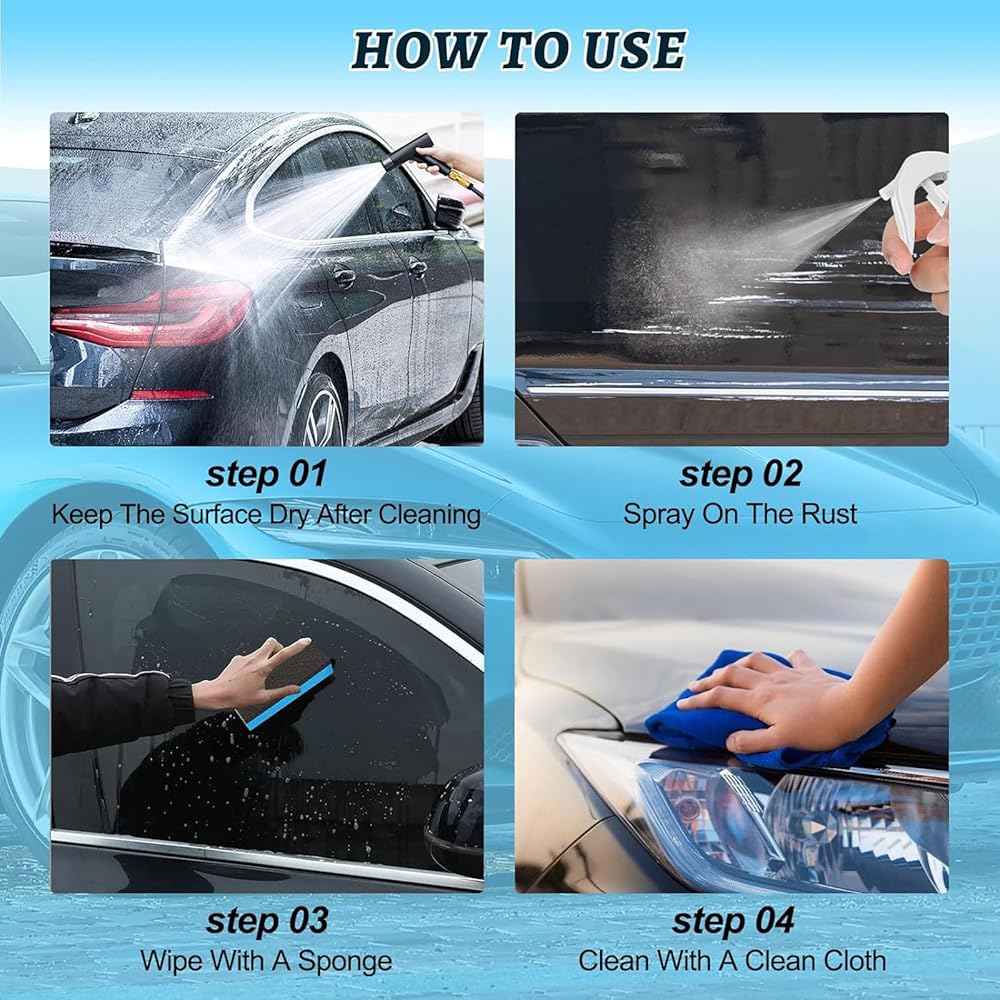 HOW TO USE

step 01
Keep The Surface Dry After Cleaning

step 02
Spray On The Rust

step 03
Wipe With A Sponge

step 04
Clean With A Clean Cloth