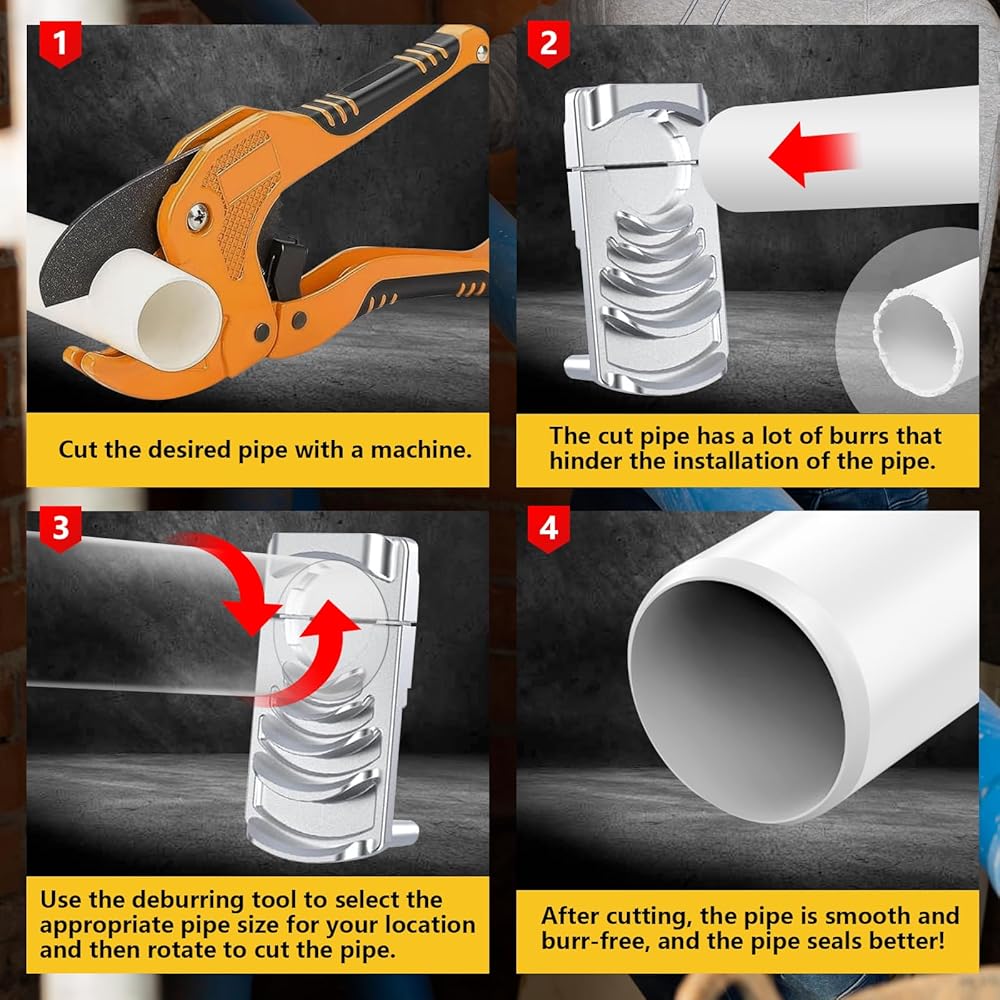 1

Cut the desired pipe with a machine.

2

The cut pipe has a lot of burrs that hinder the installation of the pipe.

3

Use the deburring tool to select the appropriate pipe size for your location and then rotate to cut the pipe.

4

After cutting, the pipe is smooth and burr-free, and the pipe seals better!