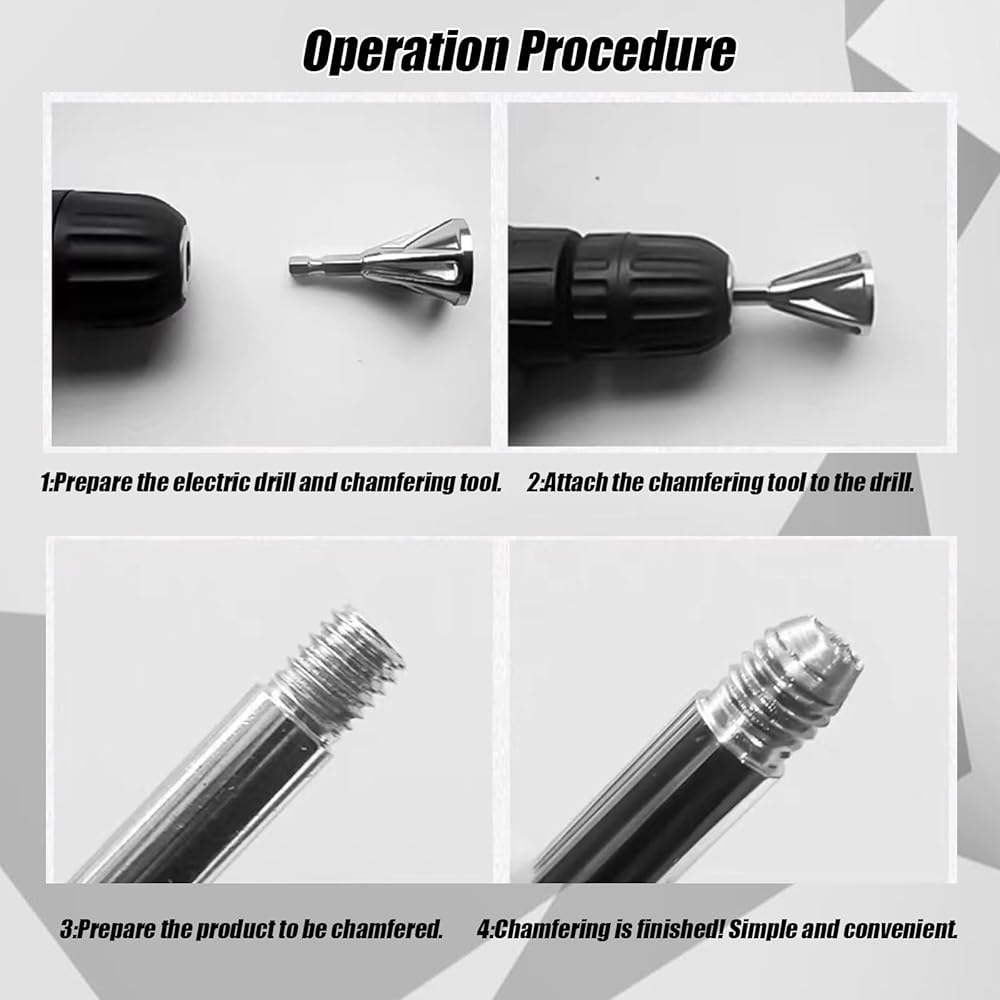 Operation Procedure

1:Prepare the electric drill and chamfering tool.

2:Attach the chamfering tool to the drill.

3:Prepare the product to be chamfered.

4:Chamfering is finished! Simple and convenient.