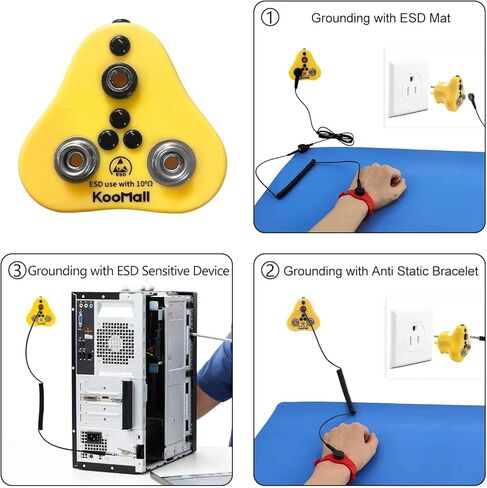 ESD
ESD use with $10^6\Omega$
KooMall

① Grounding with ESD Mat

③ Grounding with ESD Sensitive Device

② Grounding with Anti Static Bracelet