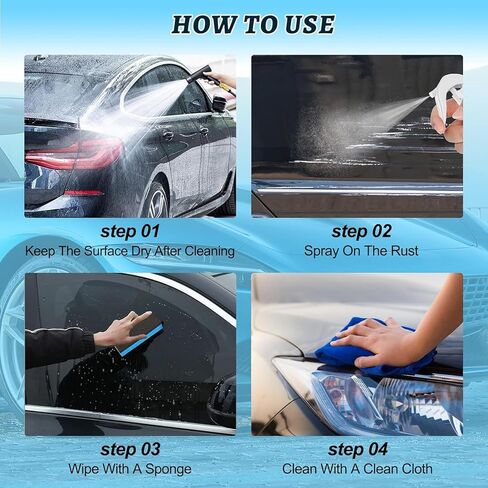 HOW TO USE

step 01
Keep The Surface Dry After Cleaning

step 02
Spray On The Rust

step 03
Wipe With A Sponge

step 04
Clean With A Clean Cloth