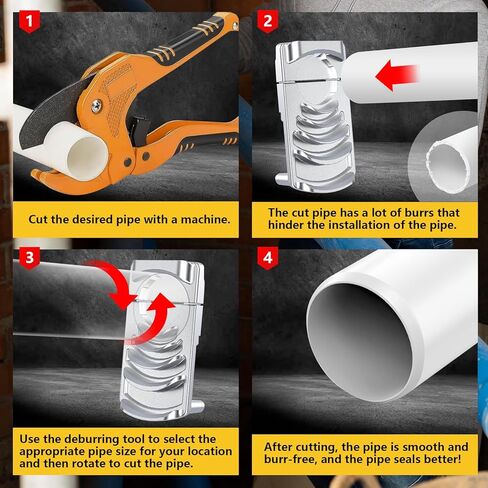 1

Cut the desired pipe with a machine.

2

The cut pipe has a lot of burrs that hinder the installation of the pipe.

3

Use the deburring tool to select the appropriate pipe size for your location and then rotate to cut the pipe.

4

After cutting, the pipe is smooth and burr-free, and the pipe seals better!