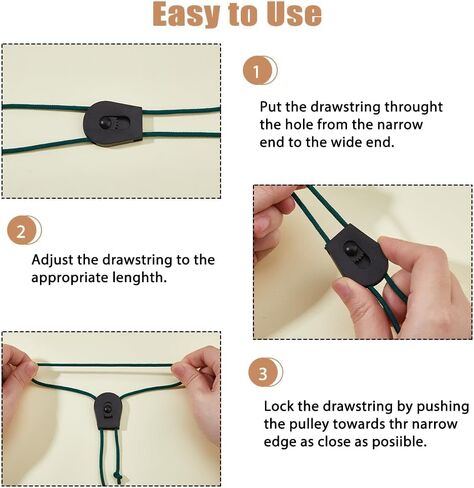 Easy to Use

1

Put the drawstring throught the hole from the narrow end to the wide end.

2

Adjust the drawstring to the appropriate lenghth.

3

Lock the drawstring by pushing the pulley towards thr narrow edge as close as posiible.