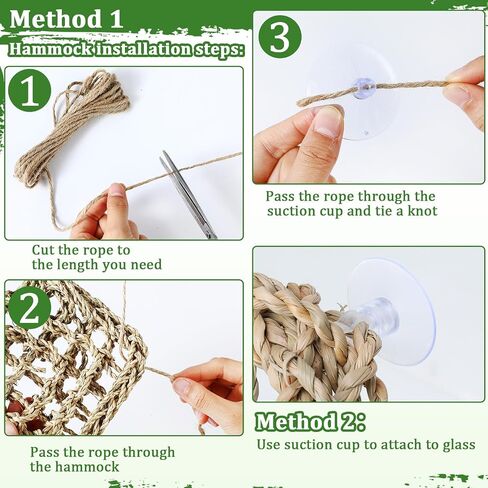 Method 1

Hammock installation steps:

1

Cut the rope to the length you need

2

Pass the rope through the hammock

3

Pass the rope through the suction cup and tie a knot

Method 2:

Use suction cup to attach to glass