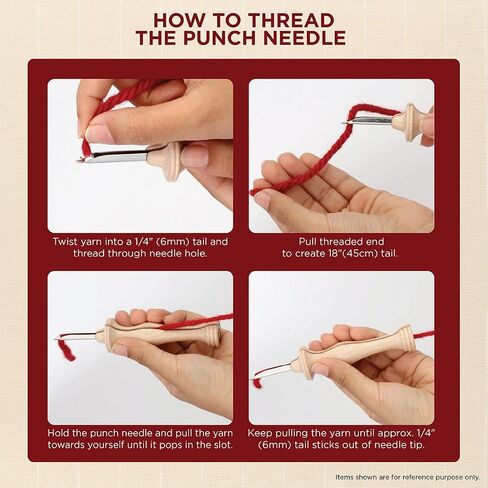 HOW TO THREAD THE PUNCH NEEDLE

Twist yarn into a 1/4" (6mm) tail and thread through needle hole.

Pull threaded end to create 18"(45cm) tail.

Hold the punch needle and pull the yarn towards yourself until it pops in the slot.

Keep pulling the yarn until approx. 1/4" (6mm) tail sticks out of needle tip.

Items shown are for reference purpose only.