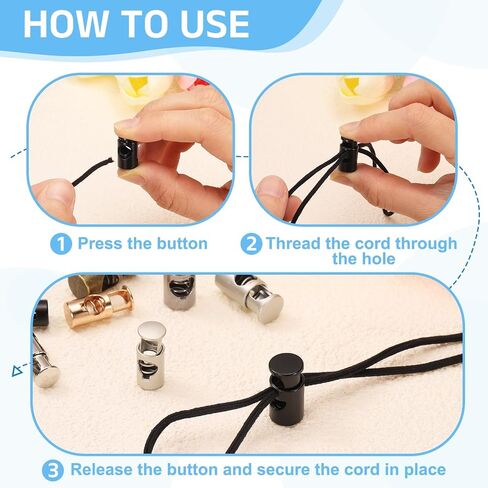 HOW TO USE

1 Press the button

2 Thread the cord through the hole

3 Release the button and secure the cord in place