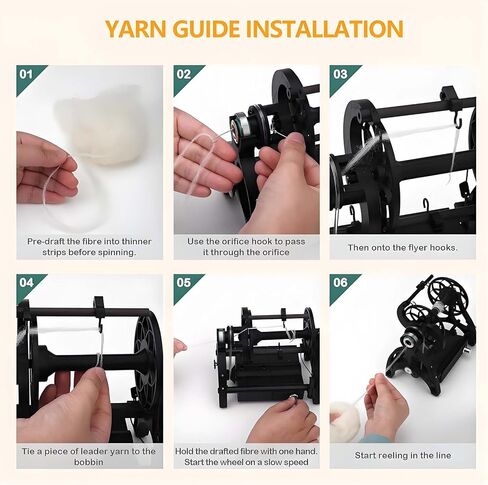 YARN GUIDE INSTALLATION

01

Pre-draft the fibre into thinner strips before spinning.

02

Use the orifice hook to pass it through the orifice

03

Then onto the flyer hooks.

04

Tie a piece of leader yarn to the bobbin

05

Hold the drafted fibre with one hand. Start the wheel on a slow speed

06

Start reeling in the line