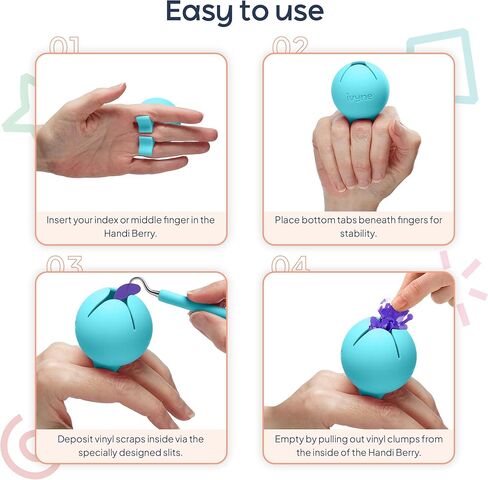 Easy to use

01

Insert your index or middle finger in the Handi Berry.

02

ivyne

Place bottom tabs beneath fingers for stability.

03

Deposit vinyl scraps inside via the specially designed slits.

04

Empty by pulling out vinyl clumps from the inside of the Handi Berry.