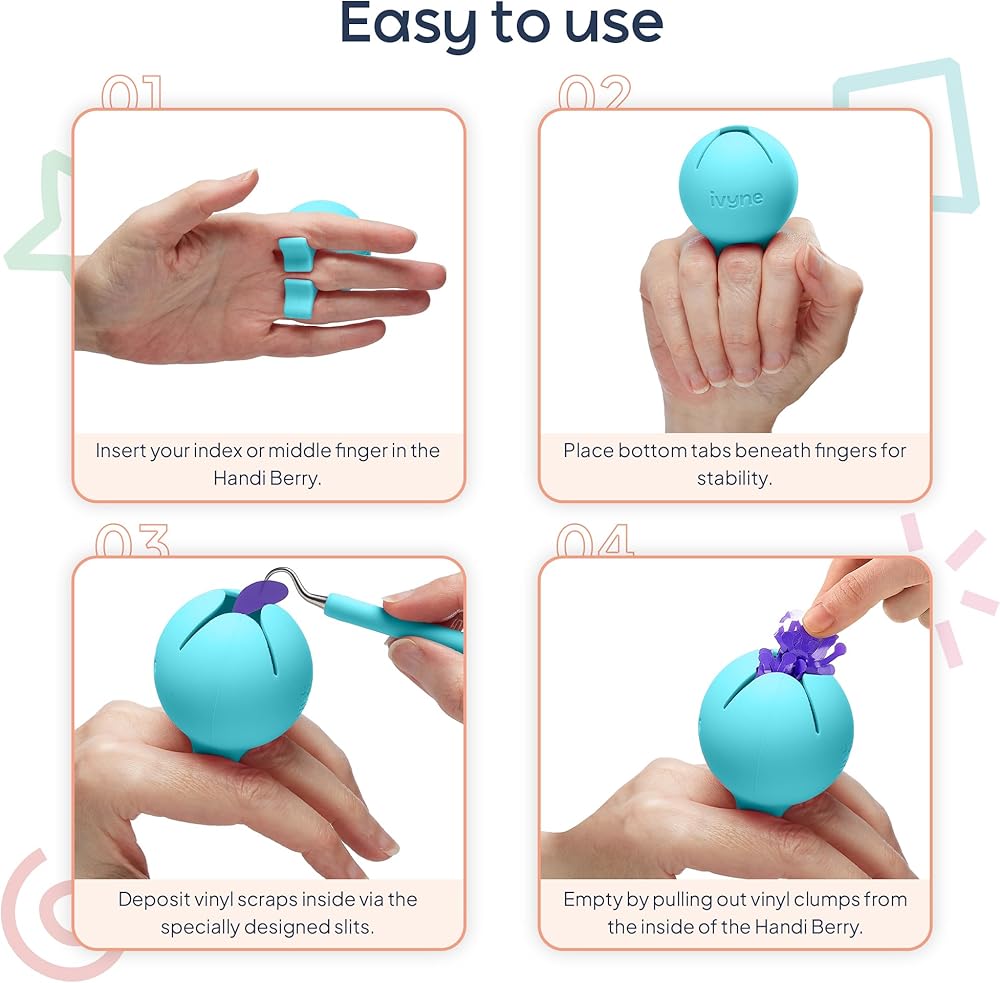 Easy to use

01

Insert your index or middle finger in the Handi Berry.

02

ivyne

Place bottom tabs beneath fingers for stability.

03

Deposit vinyl scraps inside via the specially designed slits.

04

Empty by pulling out vinyl clumps from the inside of the Handi Berry.